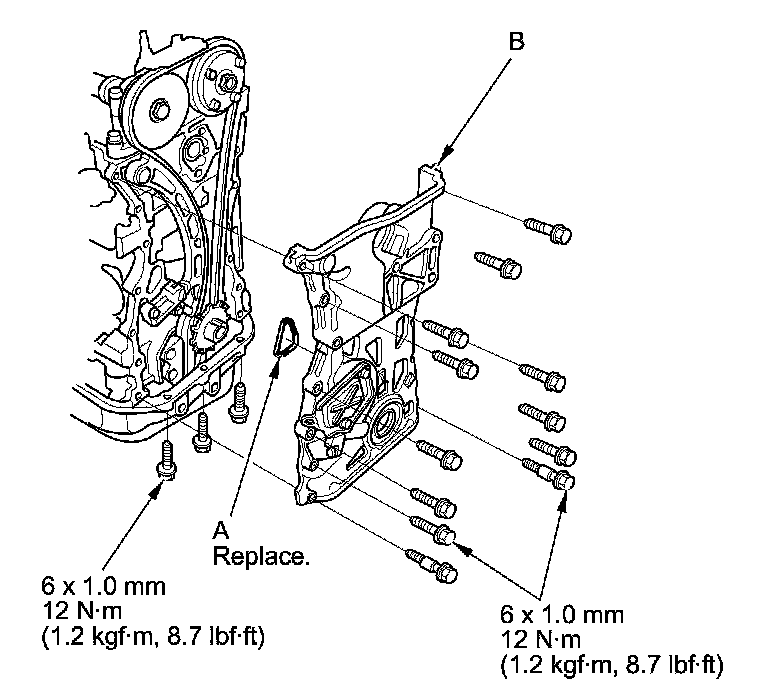 B

A
Replace.

6 x 1.0 mm
12 N·m
(1.2 kgf·m, 8.7 lbf·ft)

6 x 1.0 mm
12 N·m
(1.2 kgf·m, 8.7 lbf·ft)