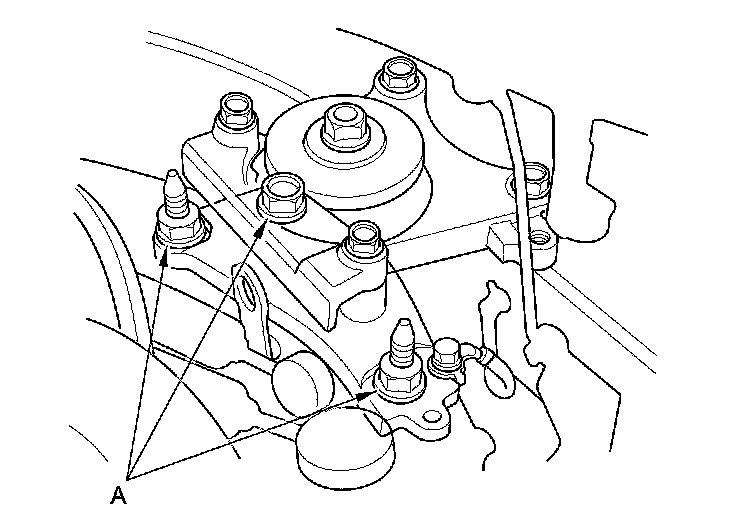 A