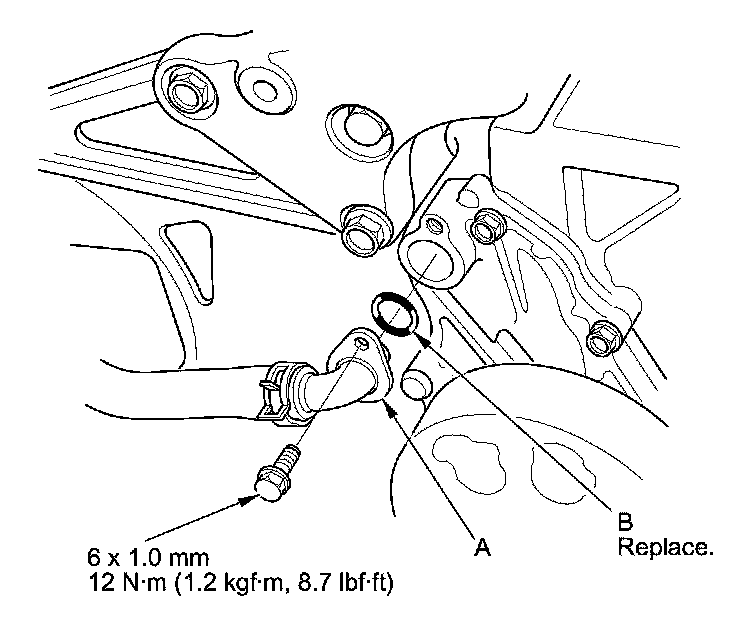 6 x 1.0 mm
12 N·m (1.2 kgf·m, 8.7 lbf·ft)

A

B
Replace.