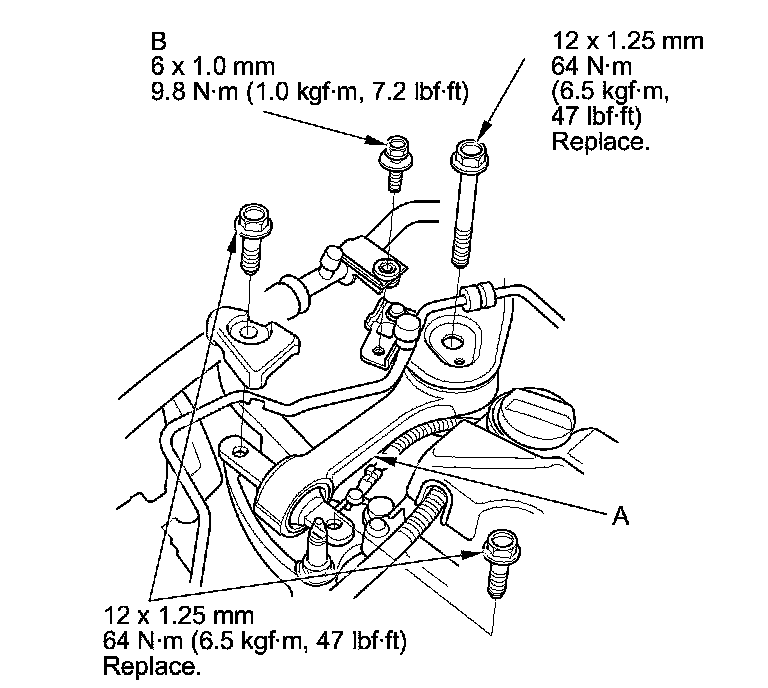 B
6 x 1.0 mm
9.8 N·m (1.0 kgf·m, 7.2 lbf·ft)

12 x 1.25 mm
64 N·m
(6.5 kgf·m,
47 lbf·ft)
Replace.

A

12 x 1.25 mm
64 N·m (6.5 kgf·m, 47 lbf·ft)
Replace.