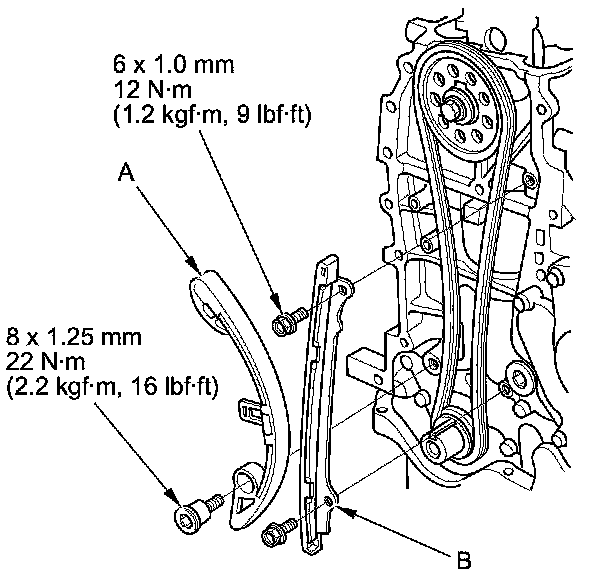 6 x 1.0 mm
12 N·m
(1.2 kgf·m, 9 lbf·ft)

A

8 x 1.25 mm
22 N·m
(2.2 kgf·m, 16 lbf·ft)

B