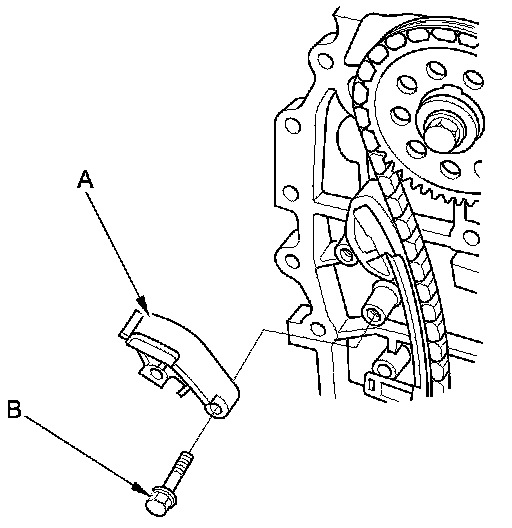 A

B