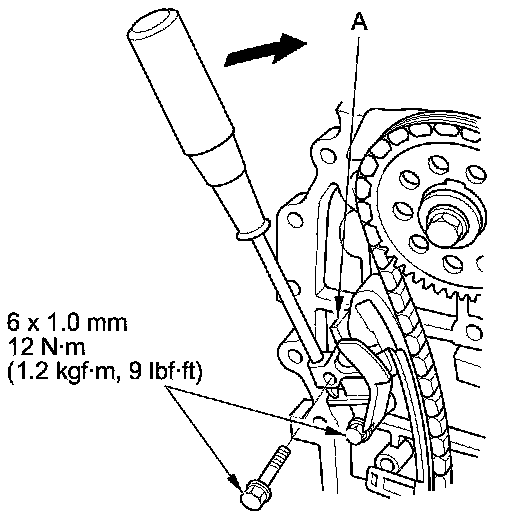 A

6 x 1.0 mm
12 N·m
(1.2 kgf·m, 9 lbf·ft)