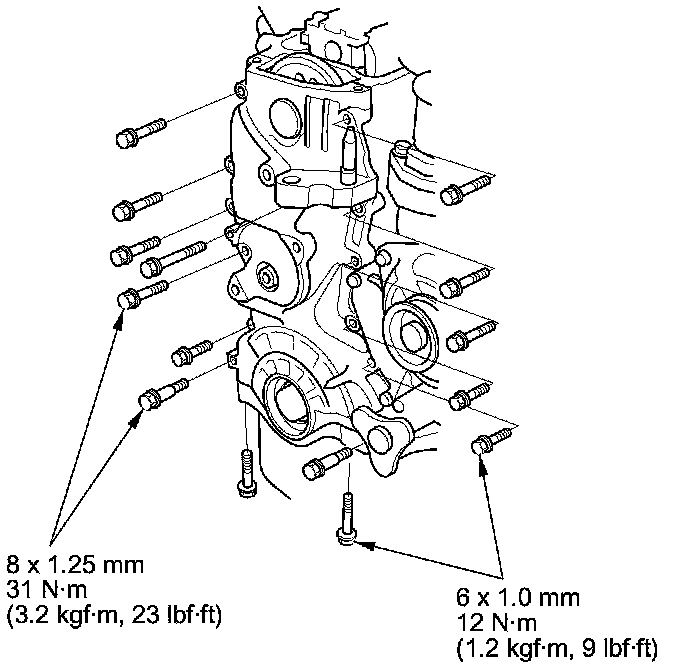 8 x 1.25 mm
31 N·m
(3.2 kgf·m, 23 lbf·ft)

6 x 1.0 mm
12 N·m
(1.2 kgf·m, 9 lbf·ft)