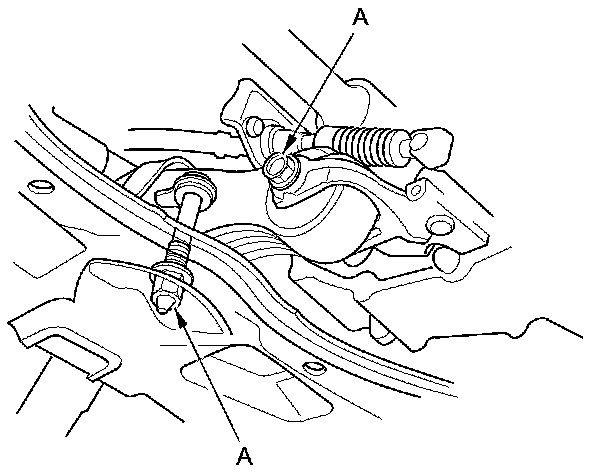 A

A