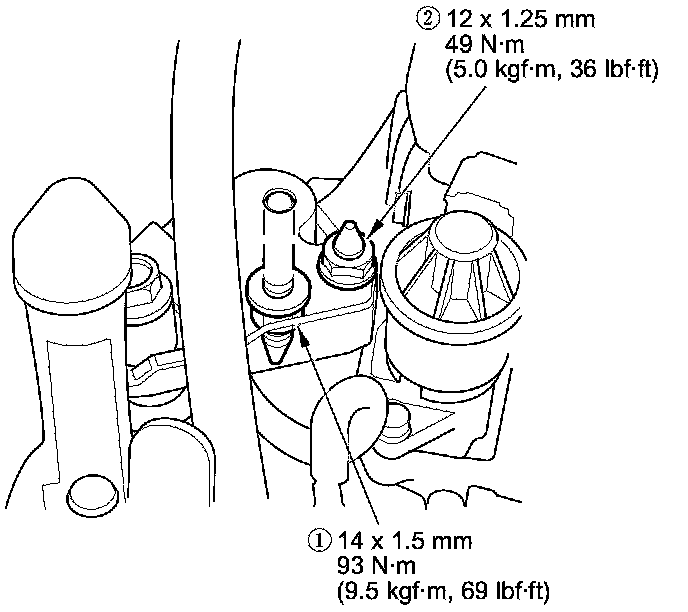 ② 12 x 1.25 mm
49 N·m
(5.0 kgf·m, 36 lbf·ft)

① 14 x 1.5 mm
93 N·m
(9.5 kgf·m, 69 lbf·ft)