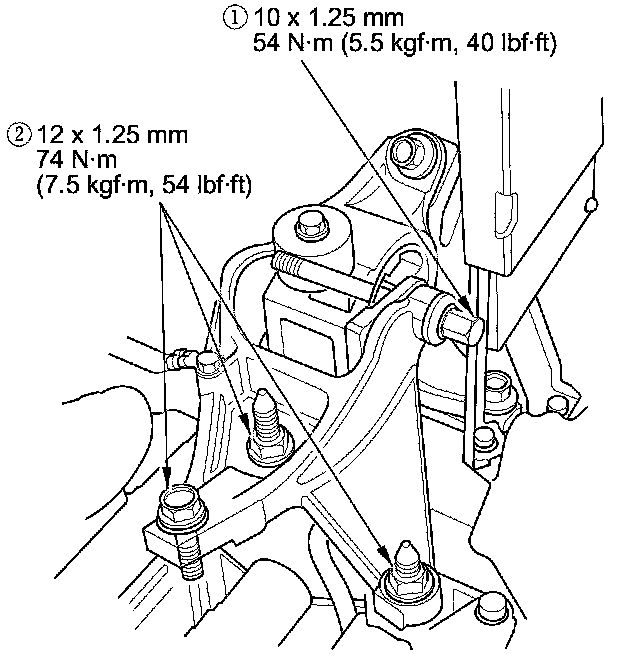 ① 10 x 1.25 mm
54 N·m (5.5 kgf·m, 40 lbf·ft)

② 12 x 1.25 mm
74 N·m
(7.5 kgf·m, 54 lbf·ft)