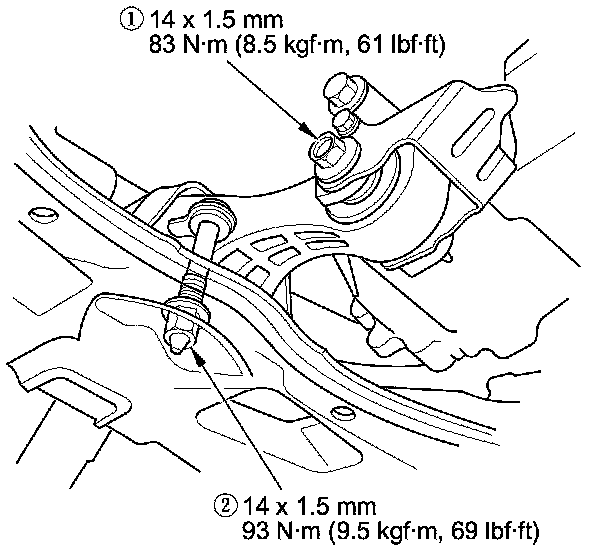 ① 14 x 1.5 mm
83 N·m (8.5 kgf·m, 61 lbf·ft)

② 14 x 1.5 mm
93 N·m (9.5 kgf·m, 69 lbf·ft)