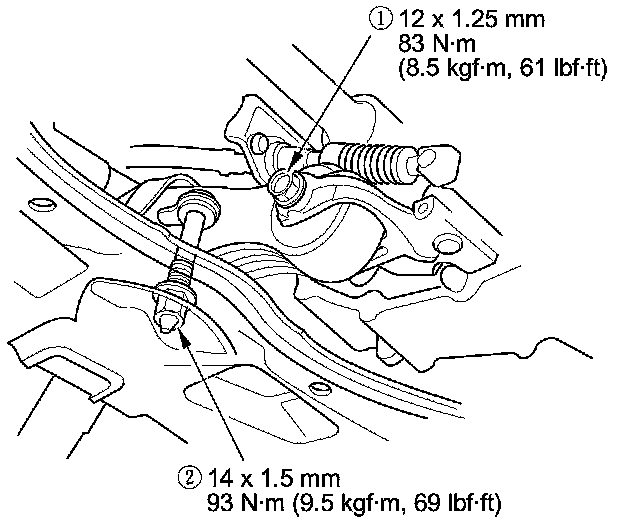 ① 12 x 1.25 mm
83 N·m
(8.5 kgf·m, 61 lbf·ft)

② 14 x 1.5 mm
93 N·m (9.5 kgf·m, 69 lbf·ft)