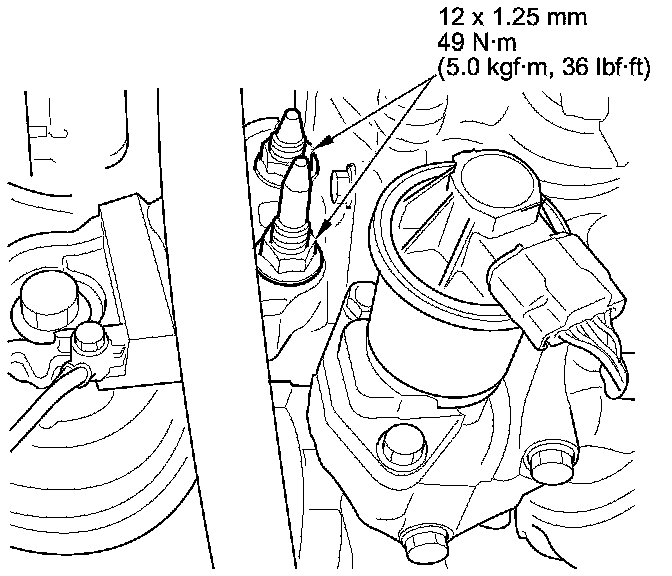 12 x 1.25 mm
49 N·m
(5.0 kgf·m, 36 lbf·ft)