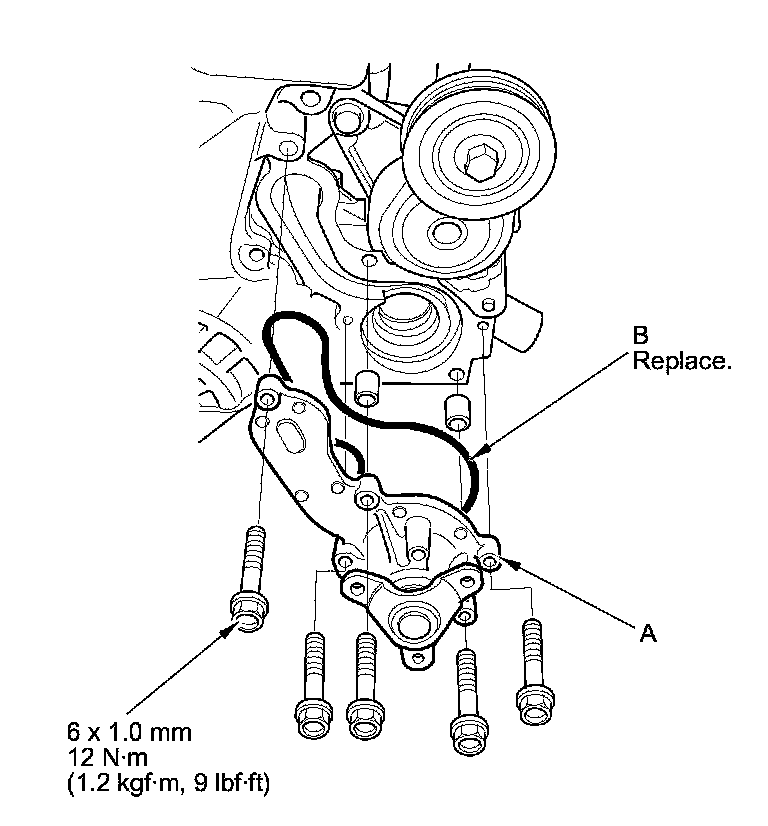 B
Replace.

A

6 x 1.0 mm
12 N·m
(1.2 kgf·m, 9 lbf·ft)