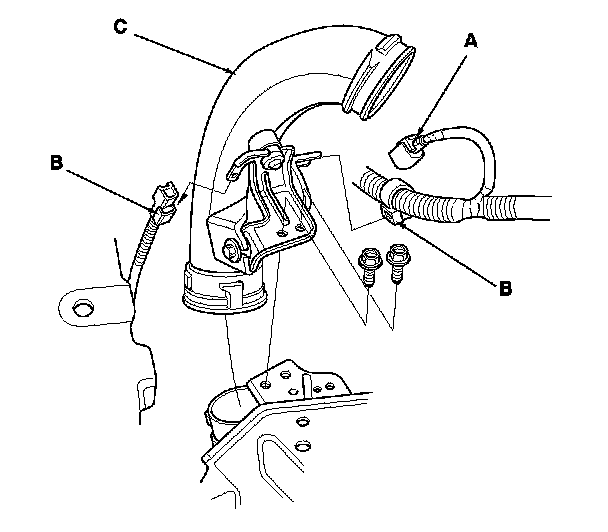 C
A
B
B