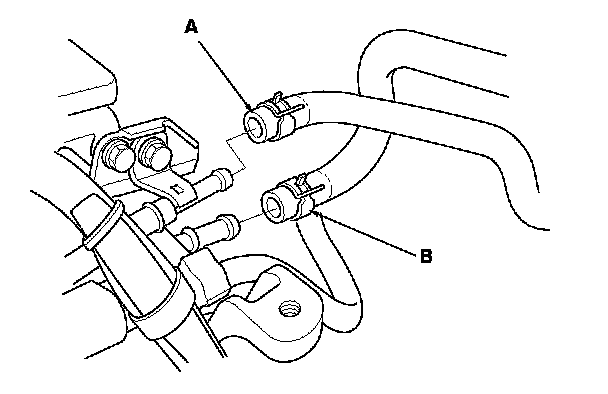 A

B