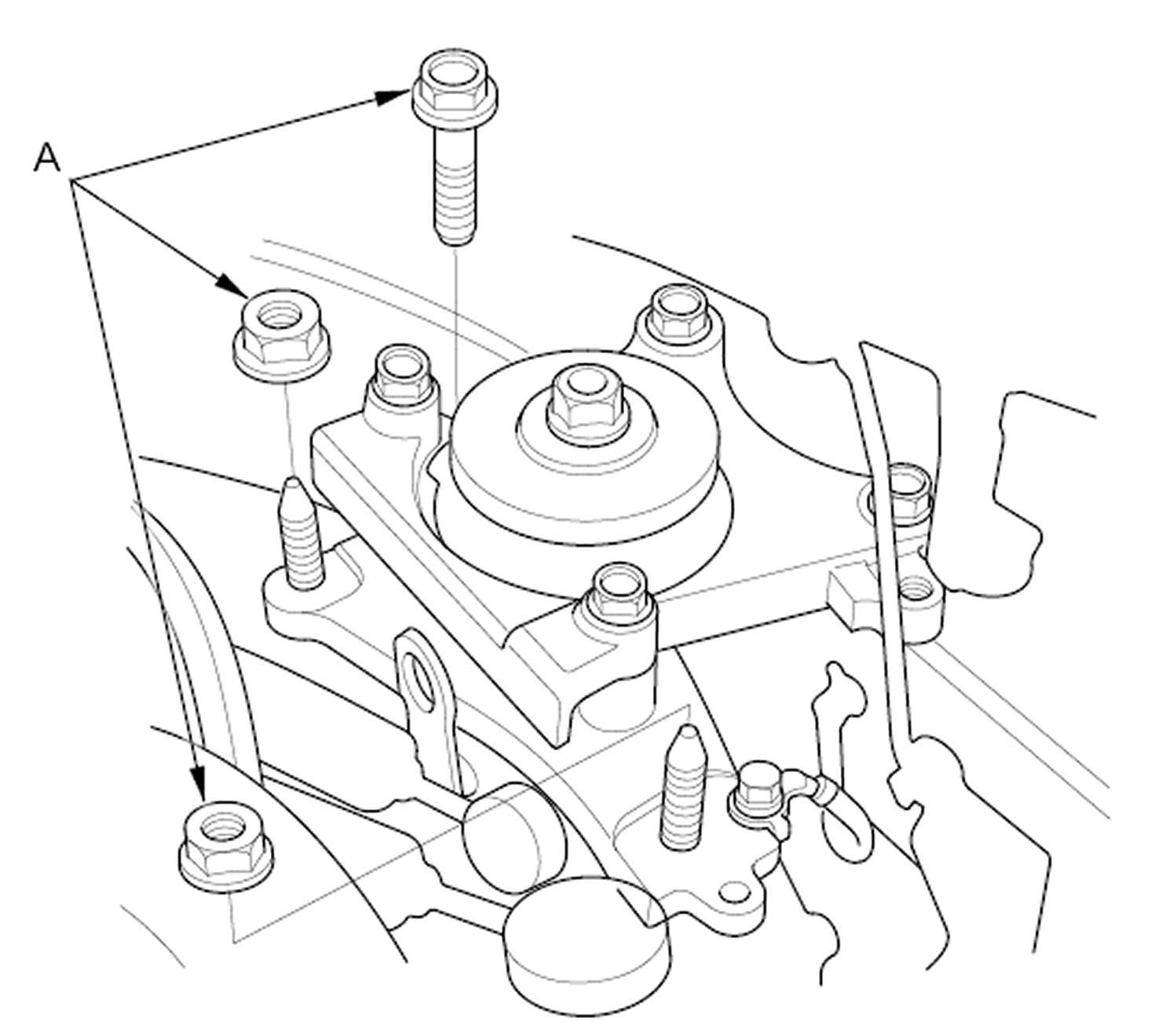 A