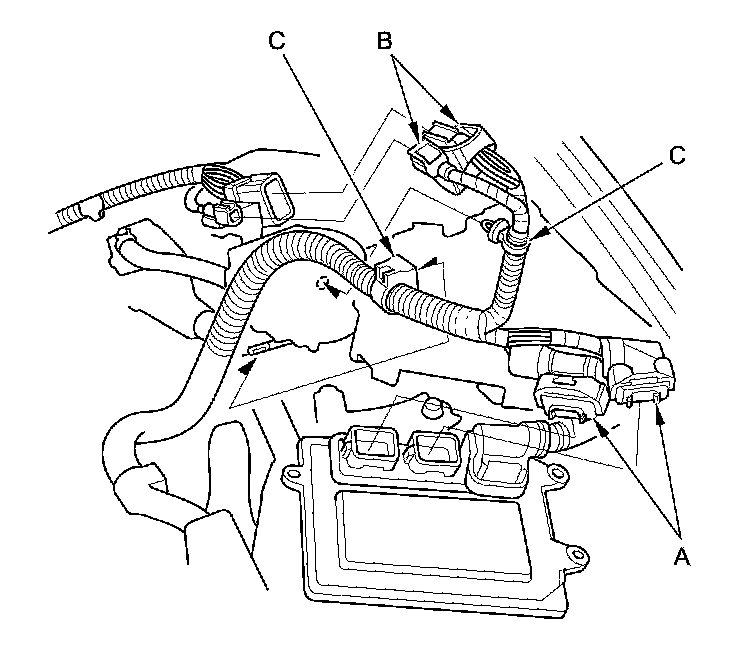 C
B
C
A