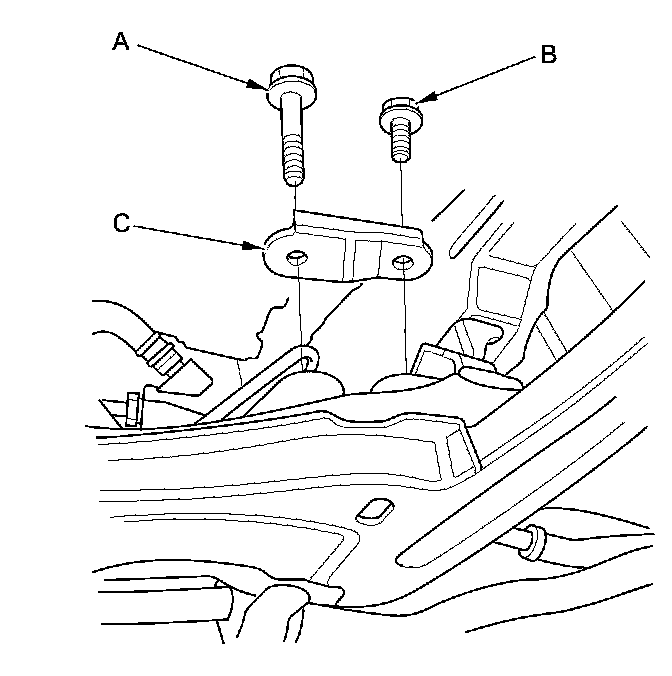 A
B
C