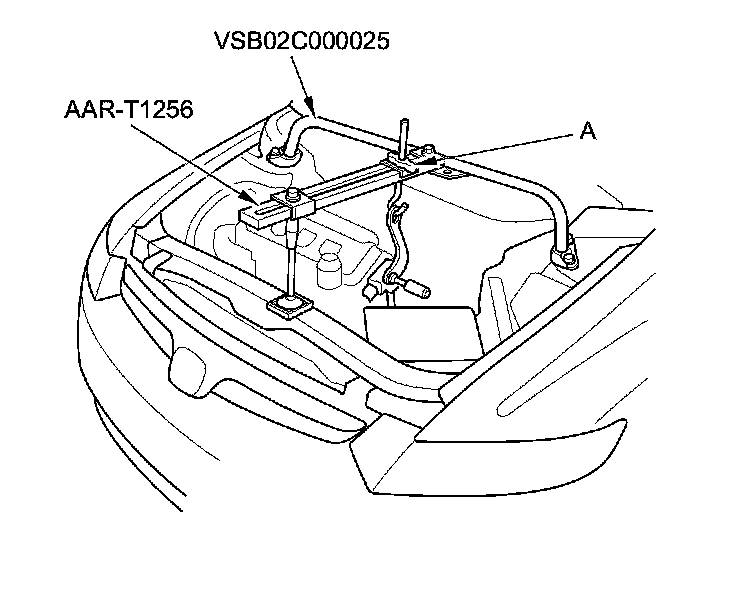 VSB02C000025
AAR-T1256
A