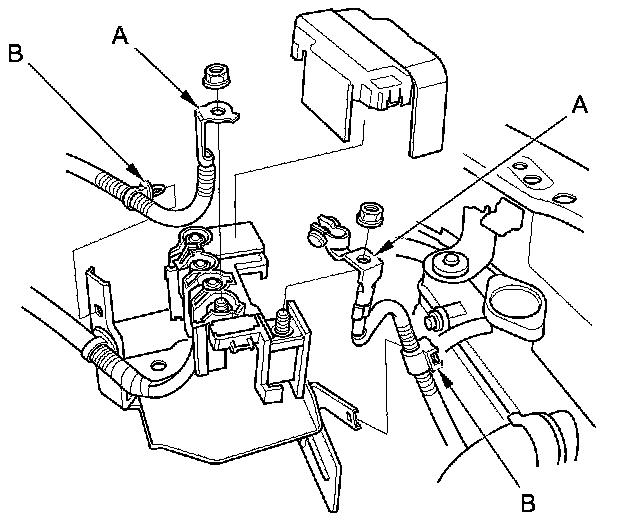 B
A
A
B