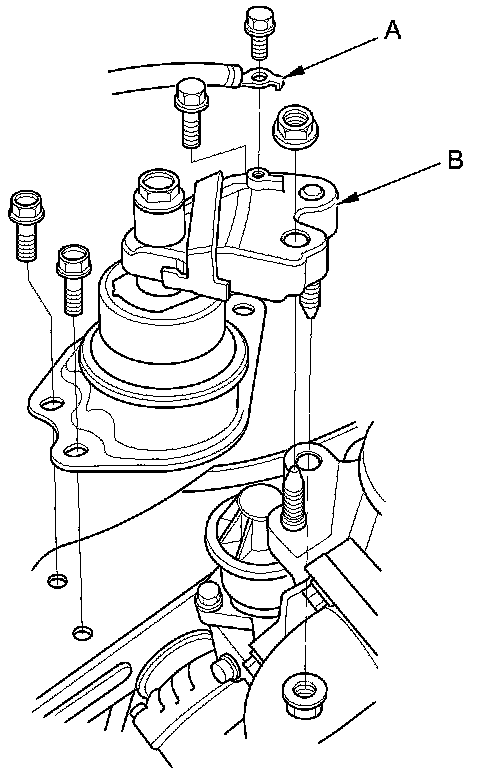 A
B