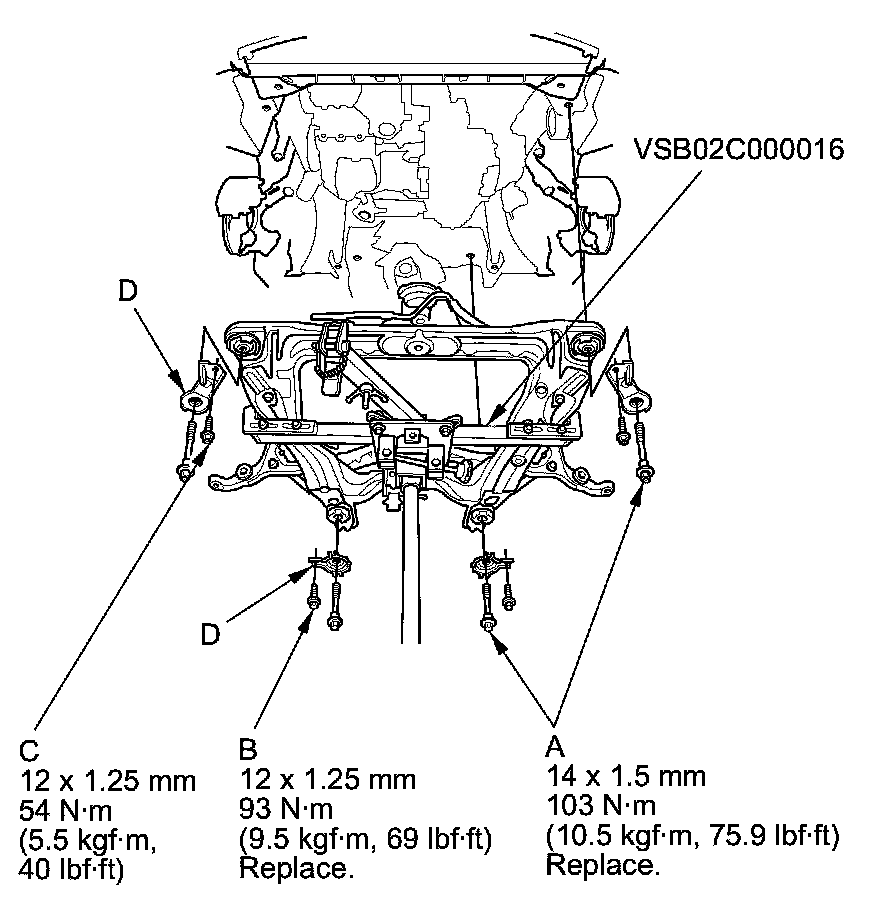 VSB02C000016

D

D

C
12 x 1.25 mm
54 N·m
(5.5 kgf·m,
40 lbf·ft)

B
12 x 1.25 mm
93 N·m
(9.5 kgf·m, 69 lbf·ft)
Replace.

A
14 x 1.5 mm
103 N·m
(10.5 kgf·m, 75.9 lbf·ft)
Replace.