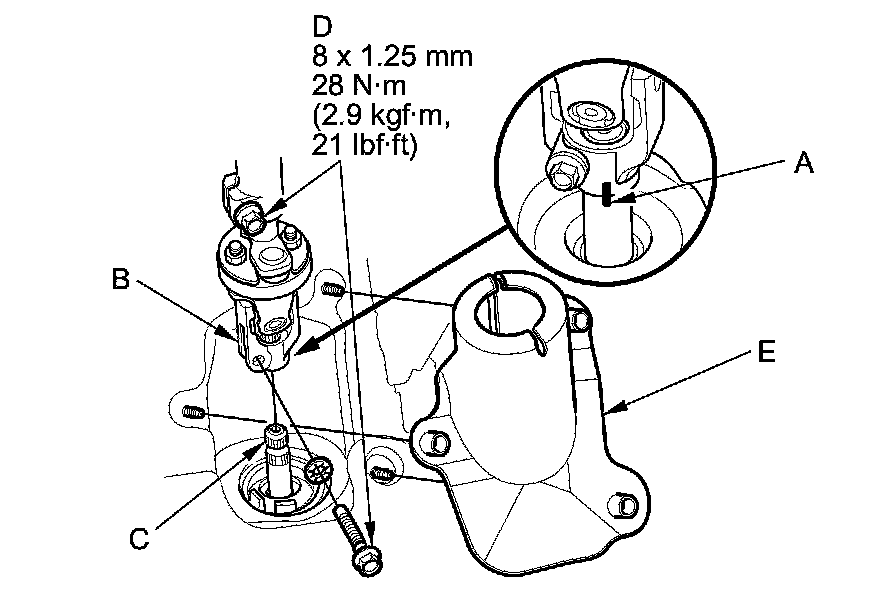 D
8 x 1.25 mm
28 N·m
(2.9 kgf·m,
21 lbf·ft)

A

B

E

C