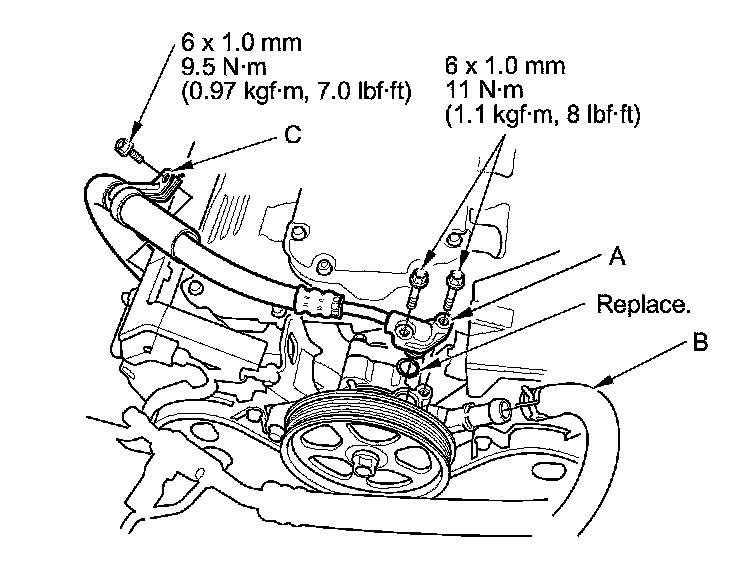 6 x 1.0 mm
9.5 N·m
(0.97 kgf·m, 7.0 lbf·ft)

6 x 1.0 mm
11 N·m
(1.1 kgf·m, 8 lbf·ft)

C

A

Replace.

B