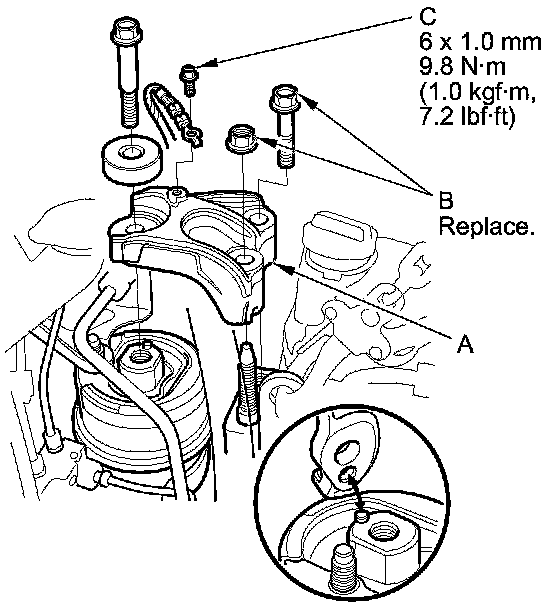 C
6 x 1.0 mm
9.8 N·m
(1.0 kgf·m,
7.2 lbf·ft)

B
Replace.

A