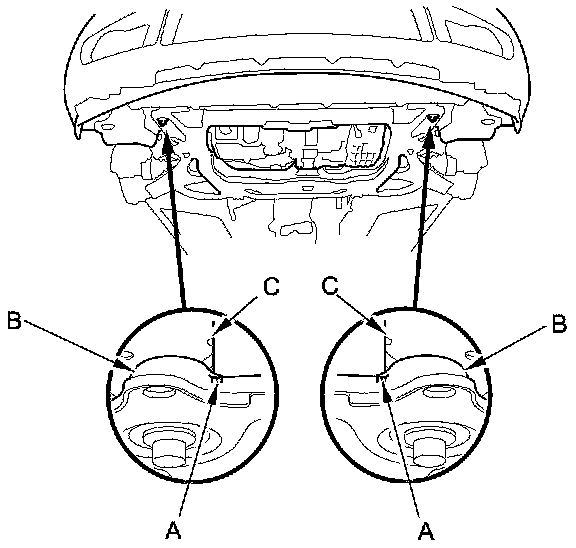 C
C
B
B
A
A