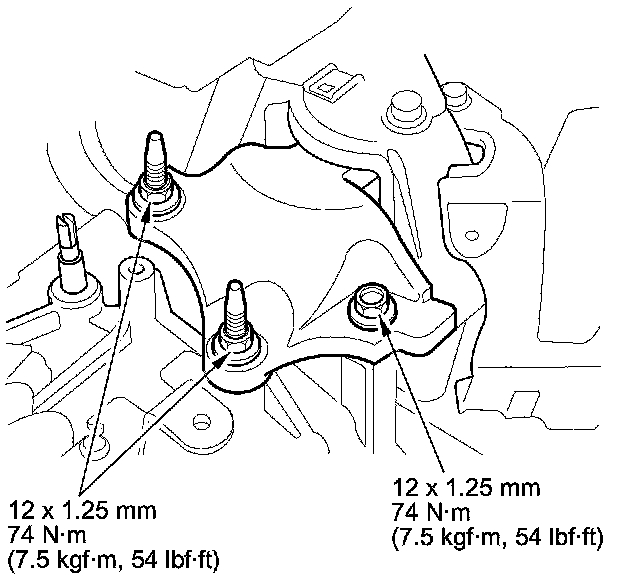 12 x 1.25 mm
74 N·m
(7.5 kgf·m, 54 lbf·ft)

12 x 1.25 mm
74 N·m
(7.5 kgf·m, 54 lbf·ft)