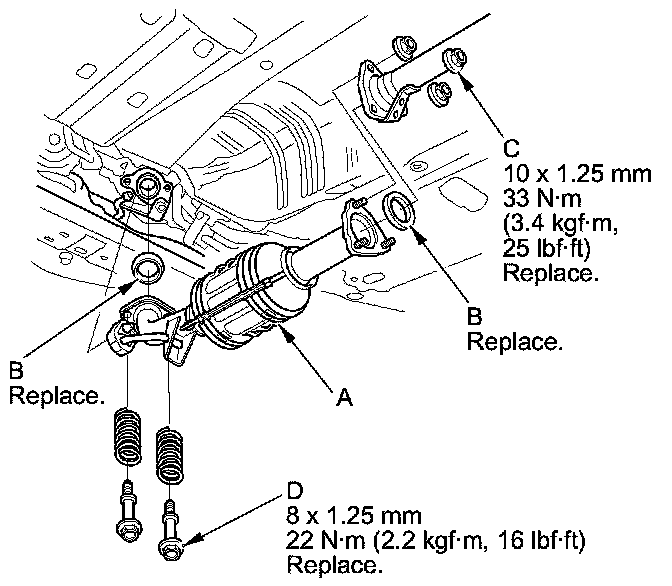 C
10 x 1.25 mm
33 N·m
(3.4 kgf·m,
25 lbf·ft)
Replace.

B
Replace.

B
Replace.

A

D
8 x 1.25 mm
22 N·m (2.2 kgf·m, 16 lbf·ft)
Replace.