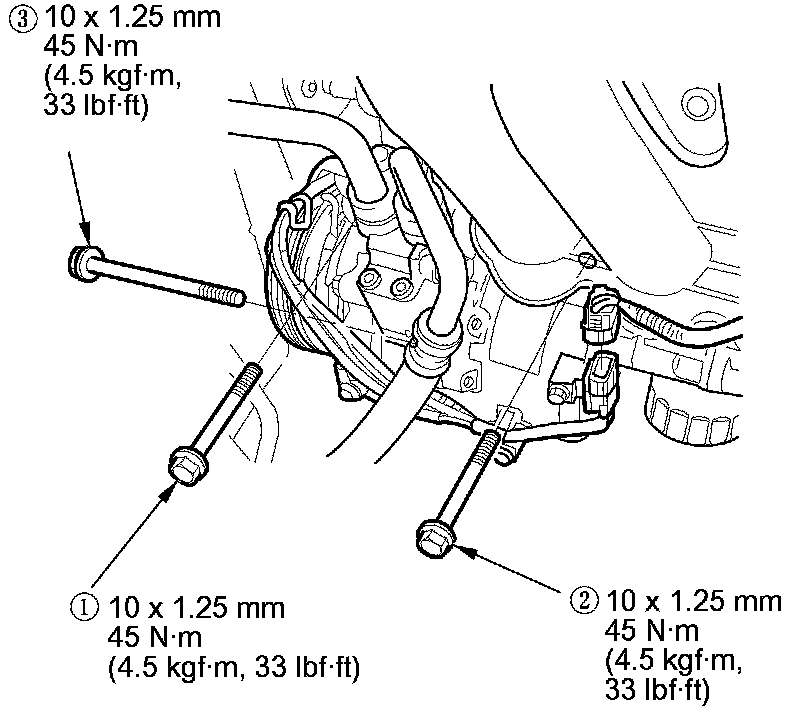 ③ 10 x 1.25 mm
45 N·m
(4.5 kgf·m,
33 lbf·ft)

① 10 x 1.25 mm
45 N·m
(4.5 kgf·m, 33 lbf·ft)

② 10 x 1.25 mm
45 N·m
(4.5 kgf·m,
33 lbf·ft)