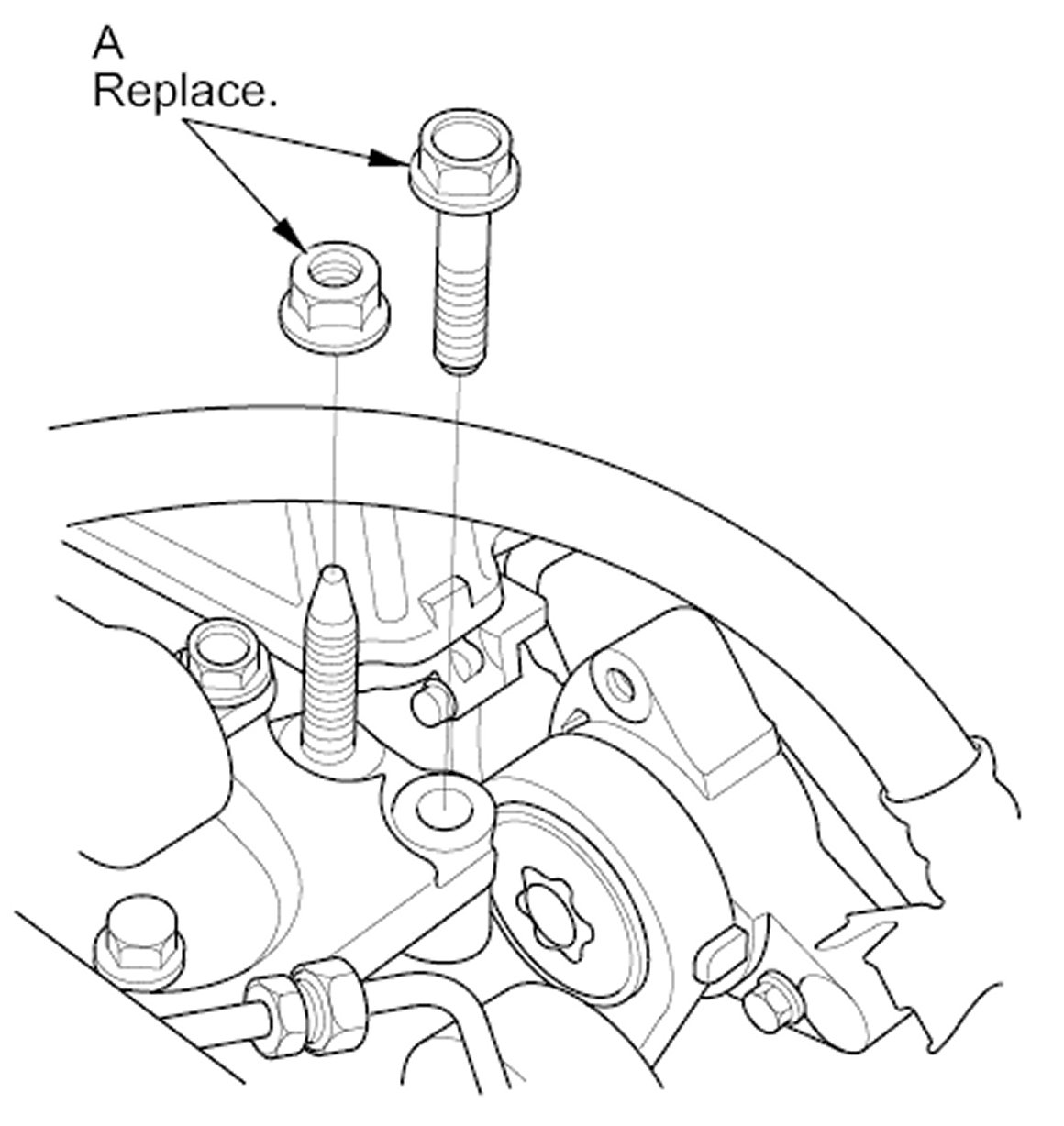 A
Replace.