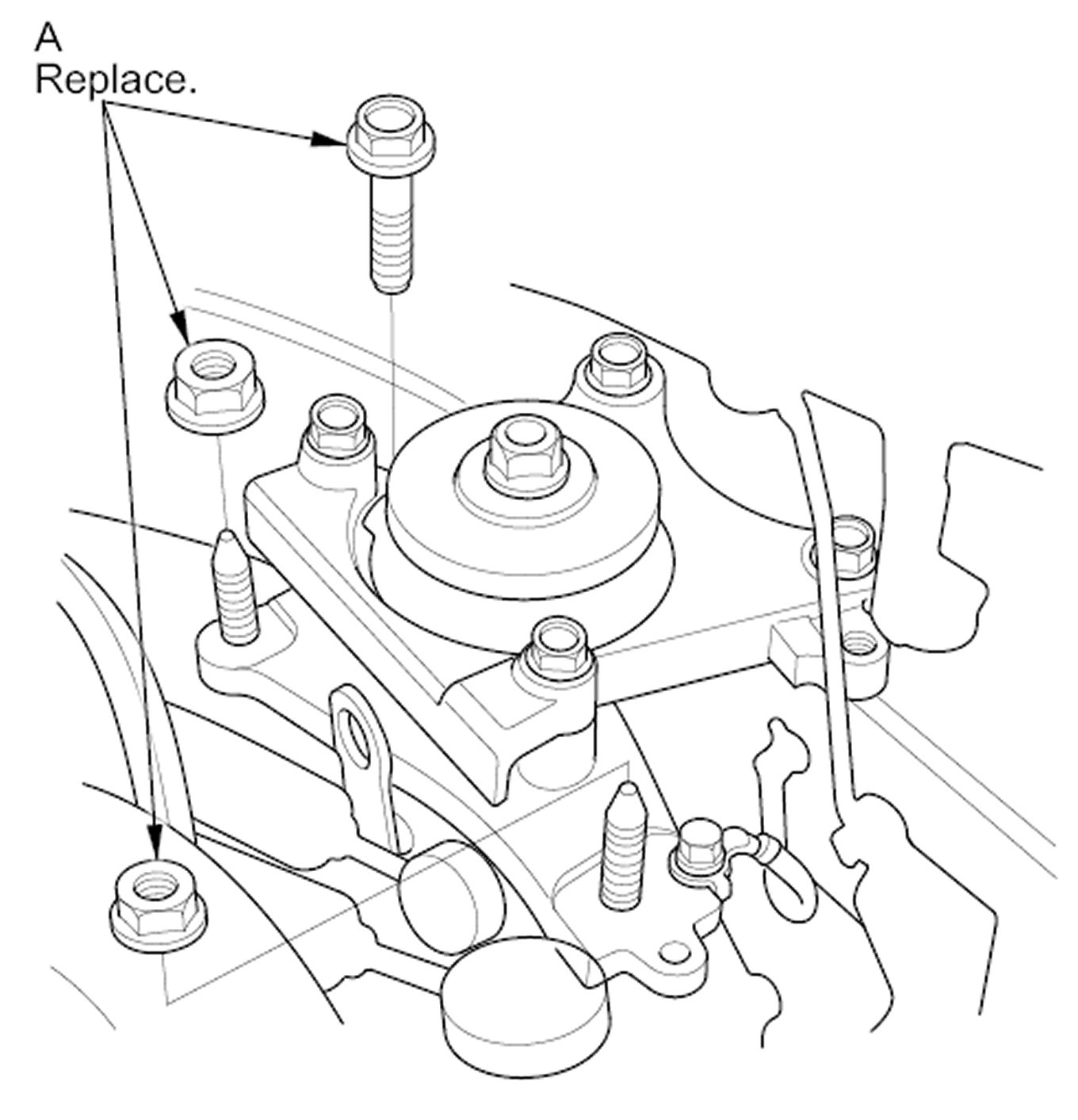 A
Replace.