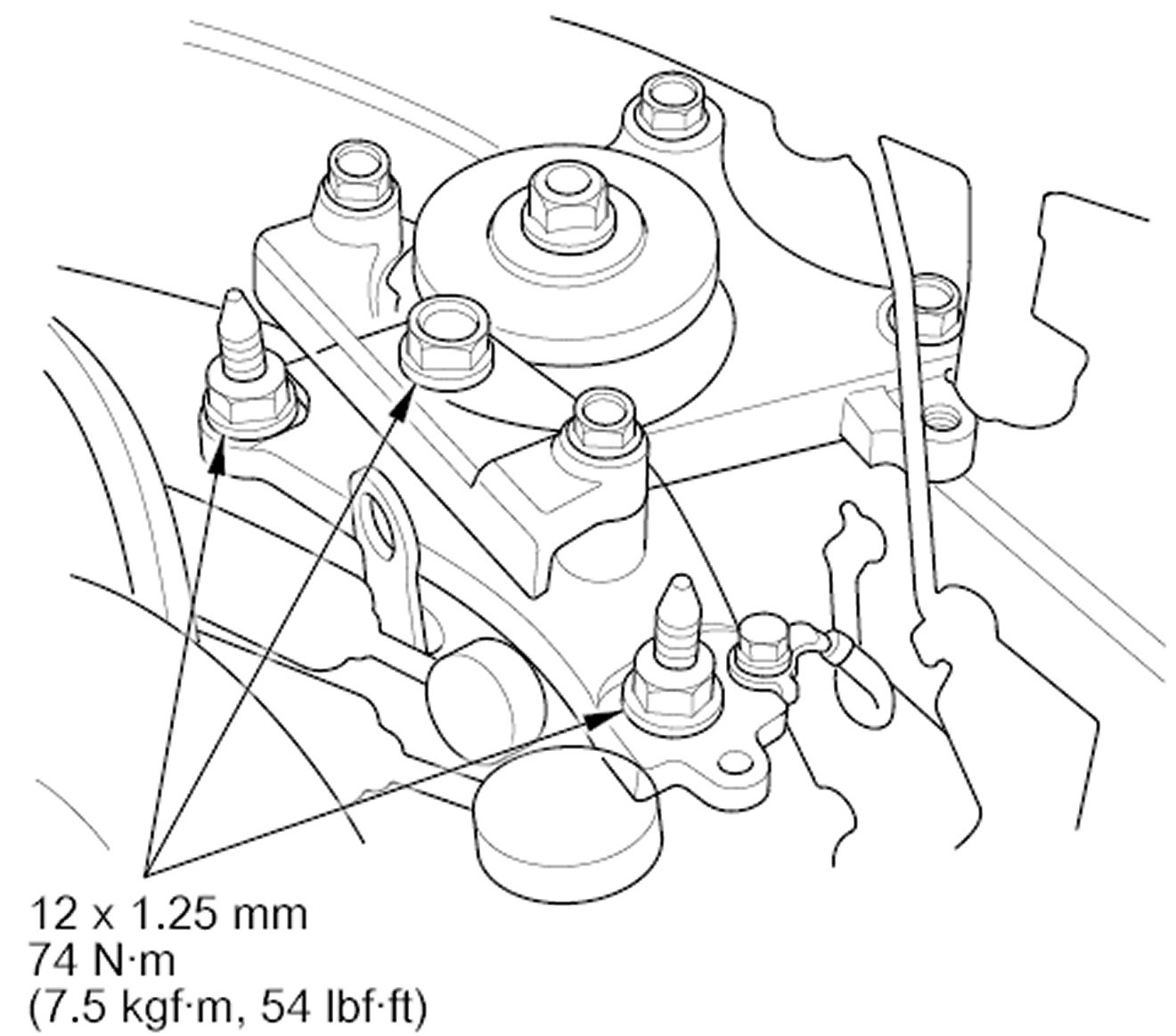 12 x 1.25 mm
74 N·m
(7.5 kgf·m, 54 lbf·ft)