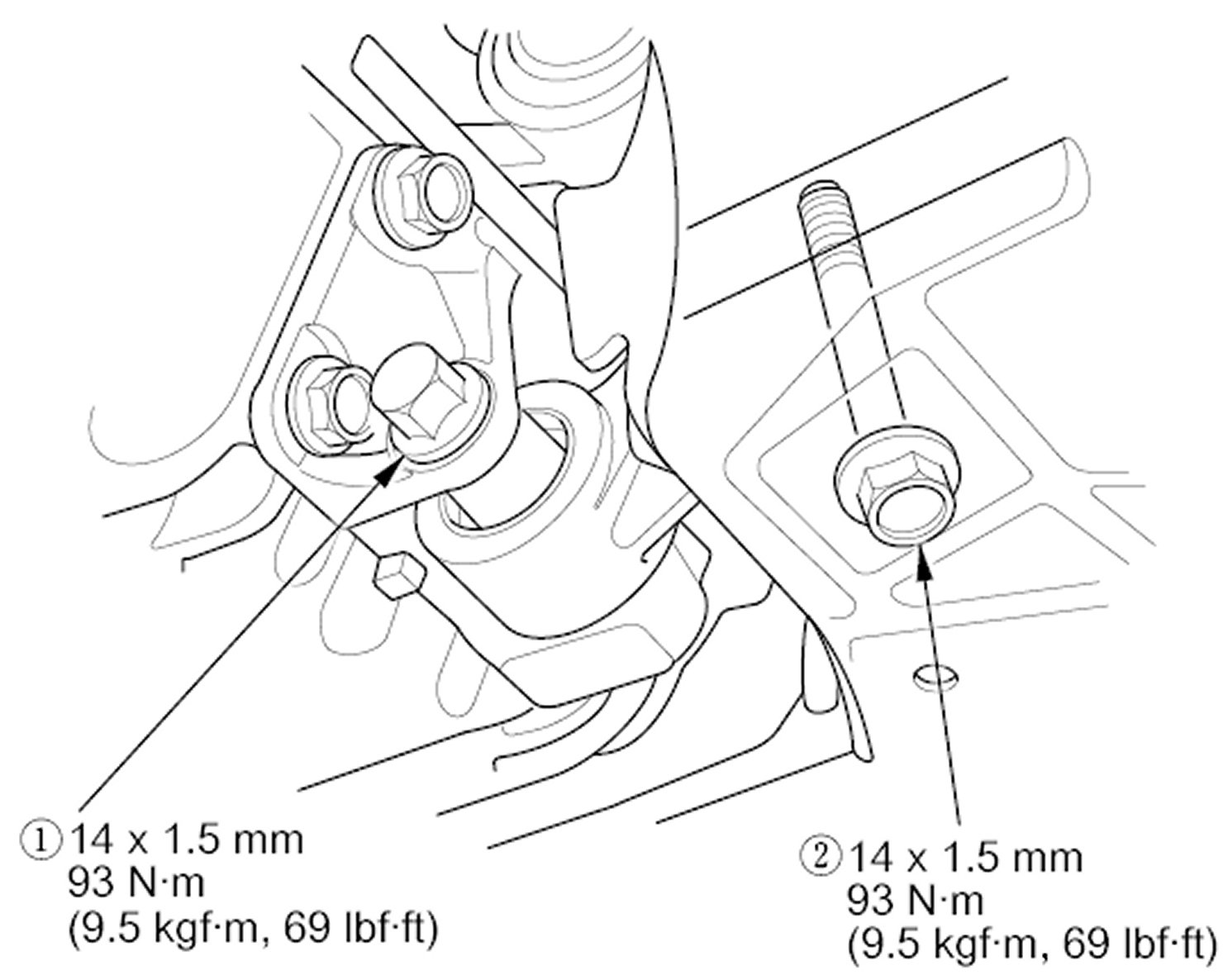 ① 14 x 1.5 mm
93 N·m
(9.5 kgf·m, 69 lbf·ft)

② 14 x 1.5 mm
93 N·m
(9.5 kgf·m, 69 lbf·ft)