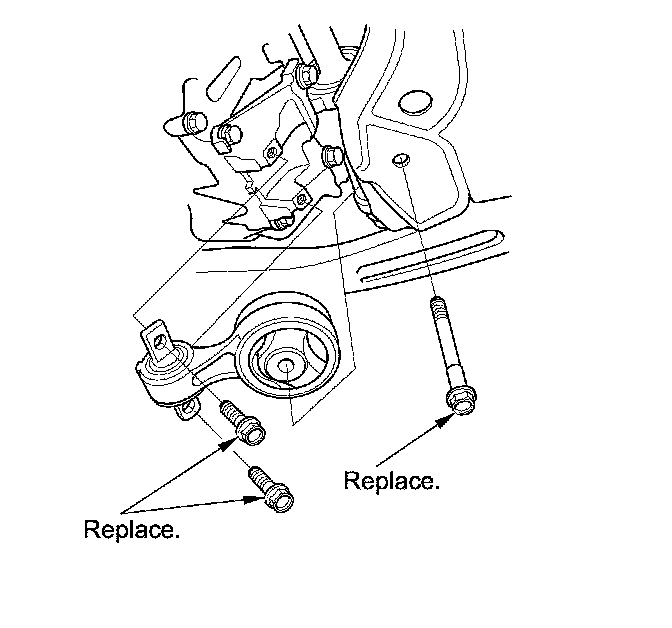 Replace.

Replace.