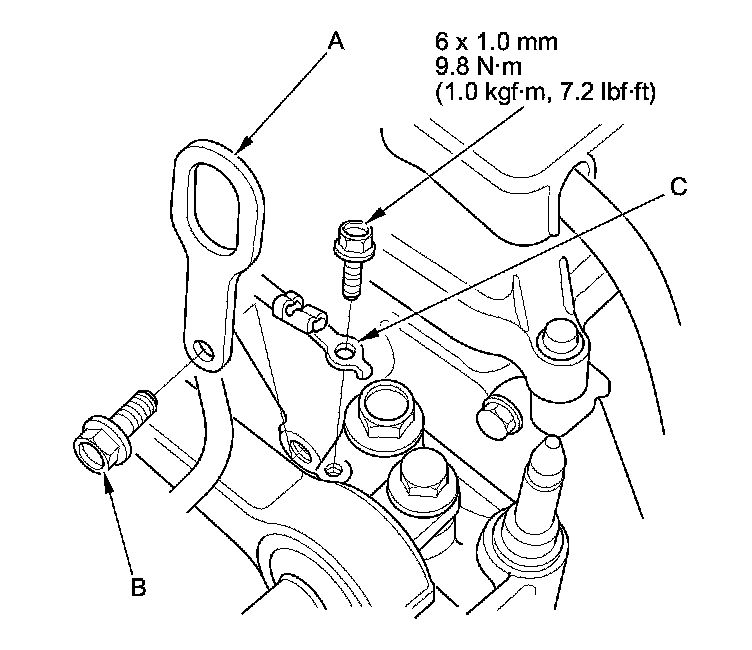 A

6 x 1.0 mm
9.8 N·m
(1.0 kgf·m, 7.2 lbf·ft)

C

B