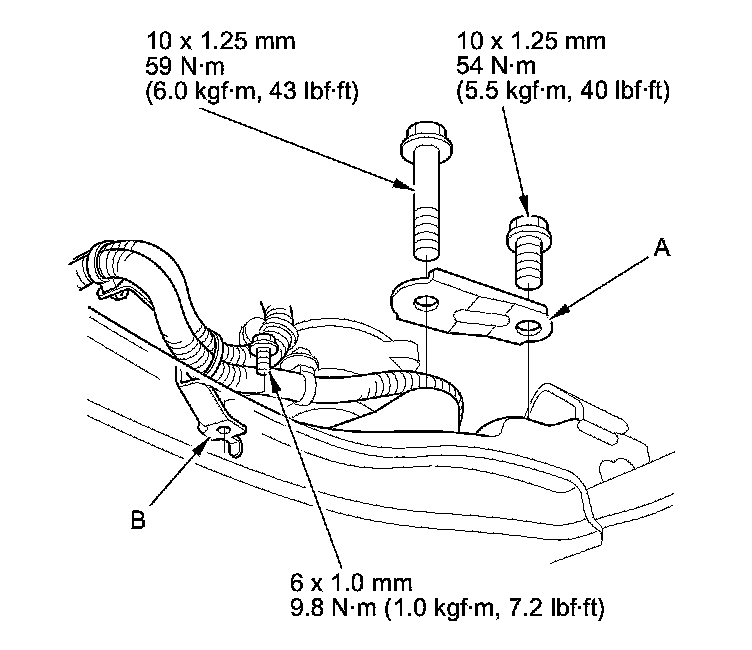 10 x 1.25 mm
59 N·m
(6.0 kgf·m, 43 lbf·ft)

10 x 1.25 mm
54 N·m
(5.5 kgf·m, 40 lbf·ft)

A

B

6 x 1.0 mm
9.8 N·m (1.0 kgf·m, 7.2 lbf·ft)