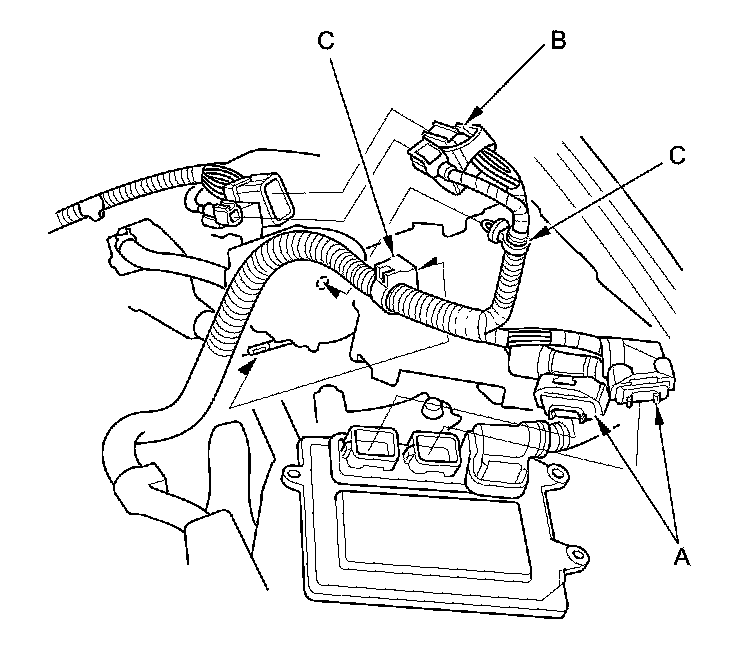 C
B
C
A