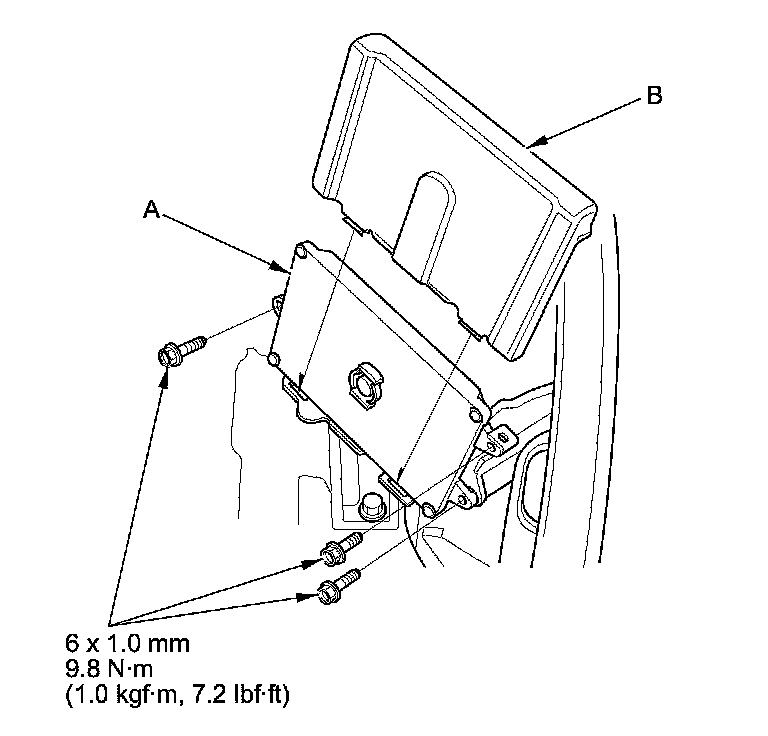 B

A

6 x 1.0 mm
9.8 N·m
(1.0 kgf·m, 7.2 lbf·ft)