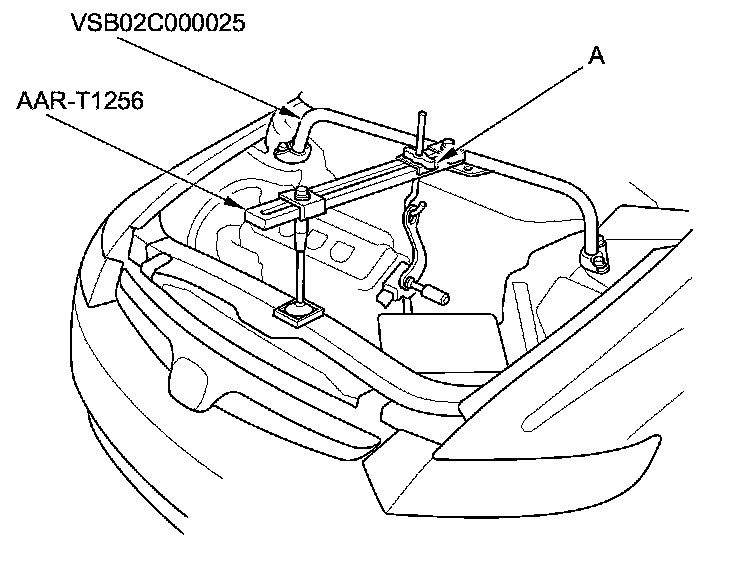 VSB02C000025

A

AAR-T1256