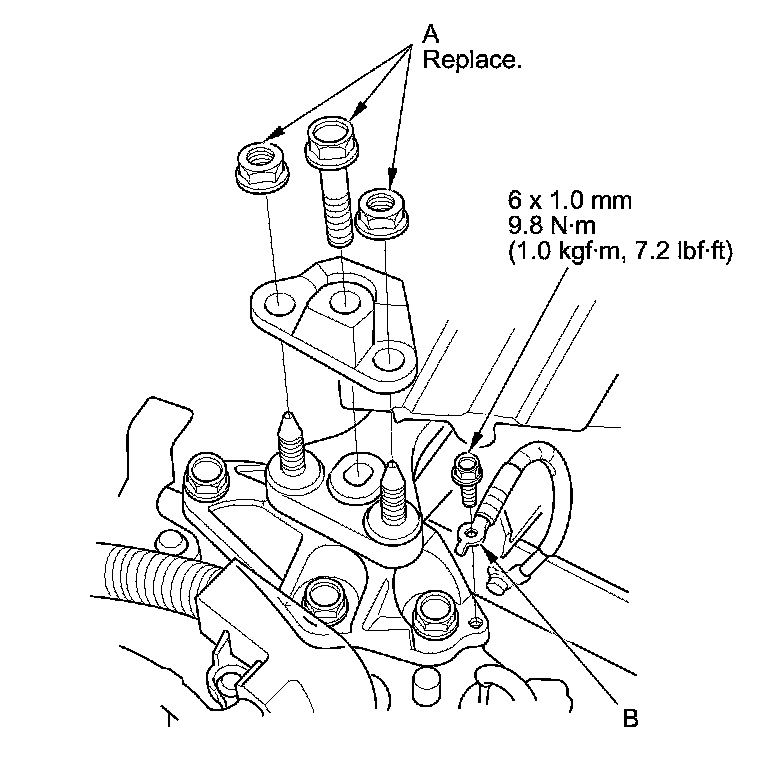 A
Replace.

6 x 1.0 mm
9.8 N·m
(1.0 kgf·m, 7.2 lbf·ft)

B