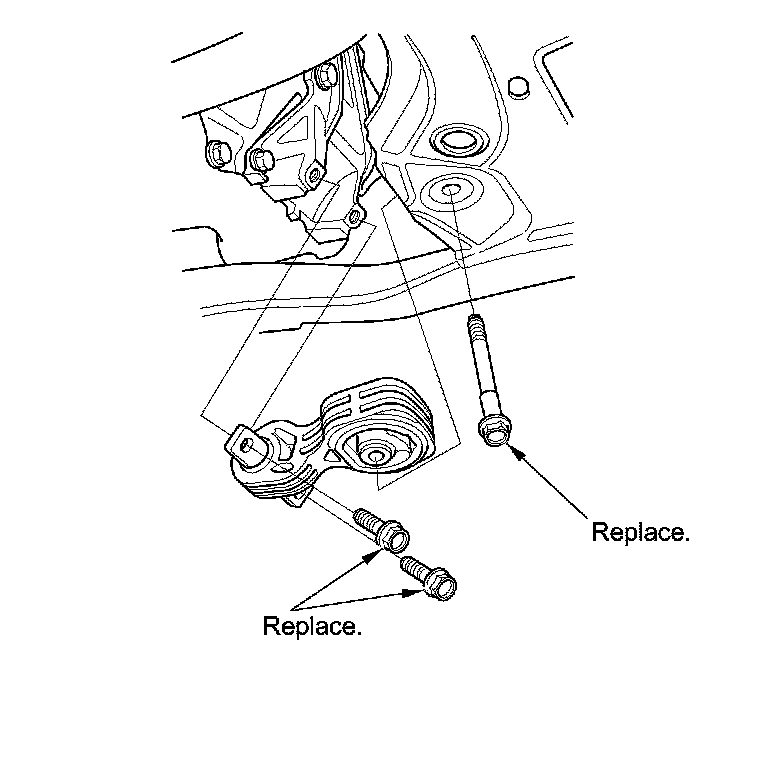 Replace.

Replace.