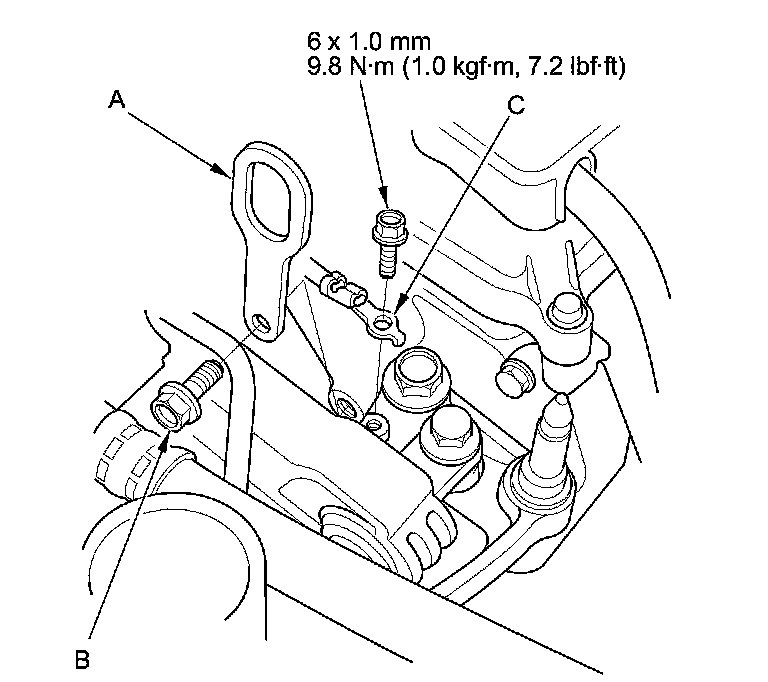 6 x 1.0 mm
9.8 N·m (1.0 kgf·m, 7.2 lbf·ft)

A

C

B