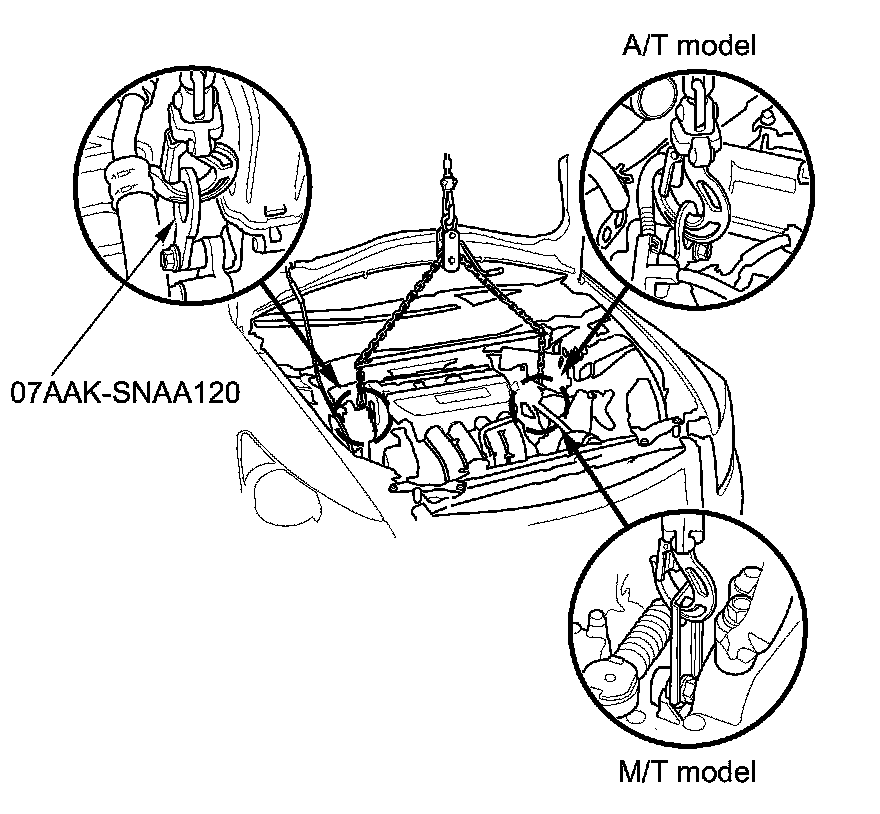 A/T model

07AAK-SNAA120

M/T model