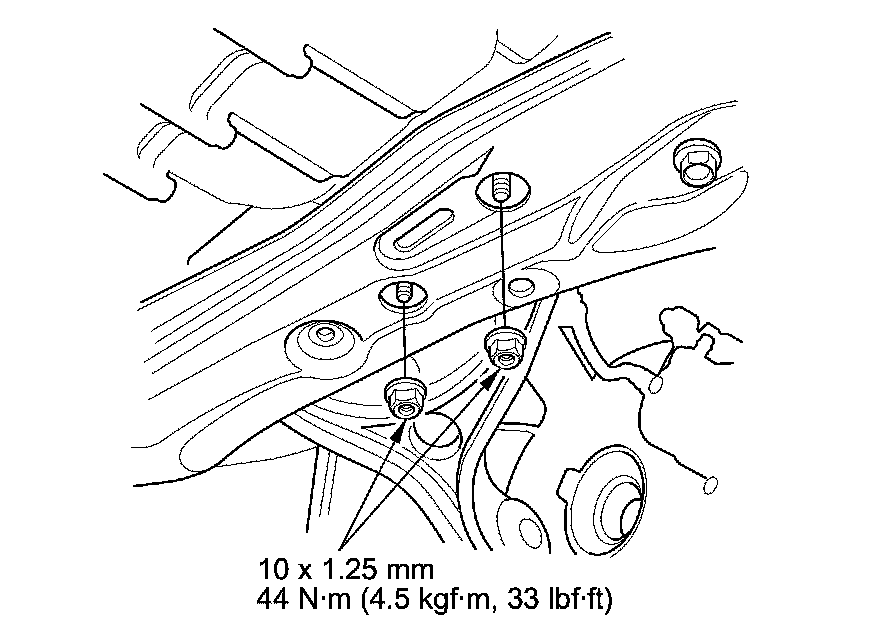 10 x 1.25 mm
44 N·m (4.5 kgf·m, 33 lbf·ft)