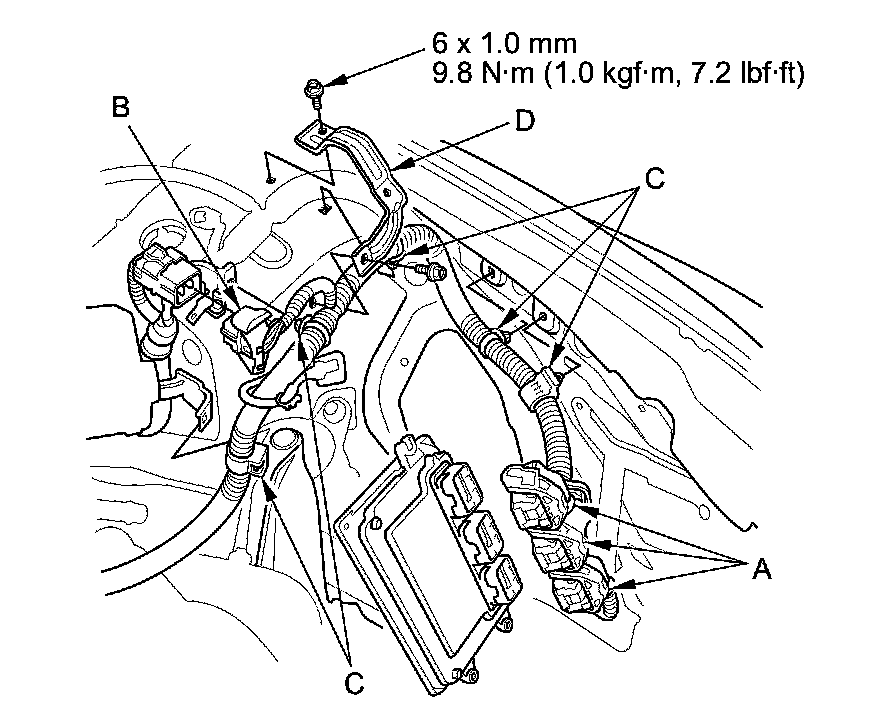 6 x 1.0 mm
9.8 N·m (1.0 kgf·m, 7.2 lbf·ft)

B

D

C

A

C