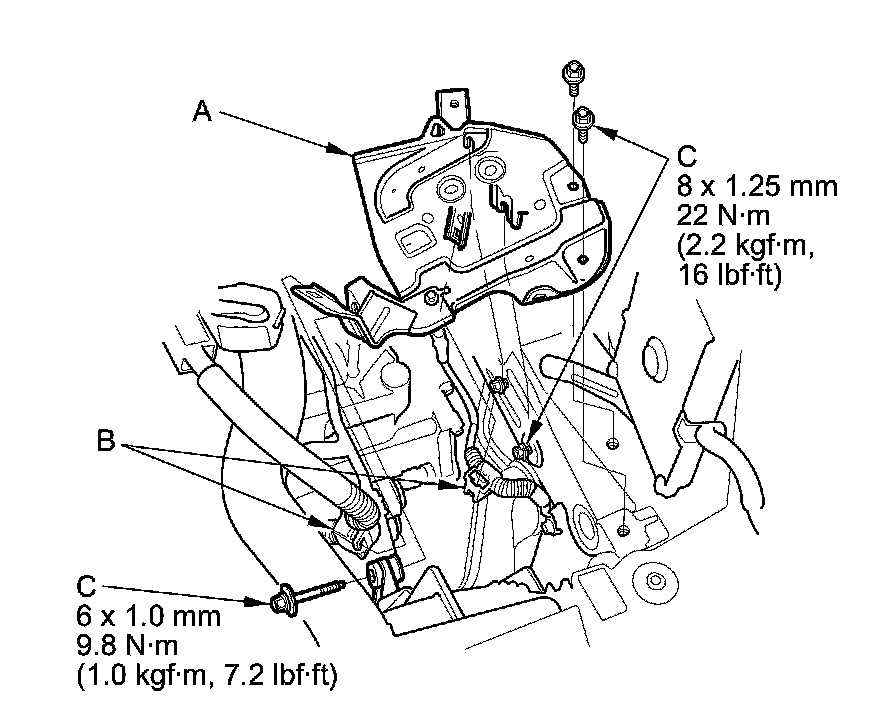 A

C
8 x 1.25 mm
22 N·m
(2.2 kgf·m,
16 lbf·ft)

B

C
6 x 1.0 mm
9.8 N·m
(1.0 kgf·m, 7.2 lbf·ft)