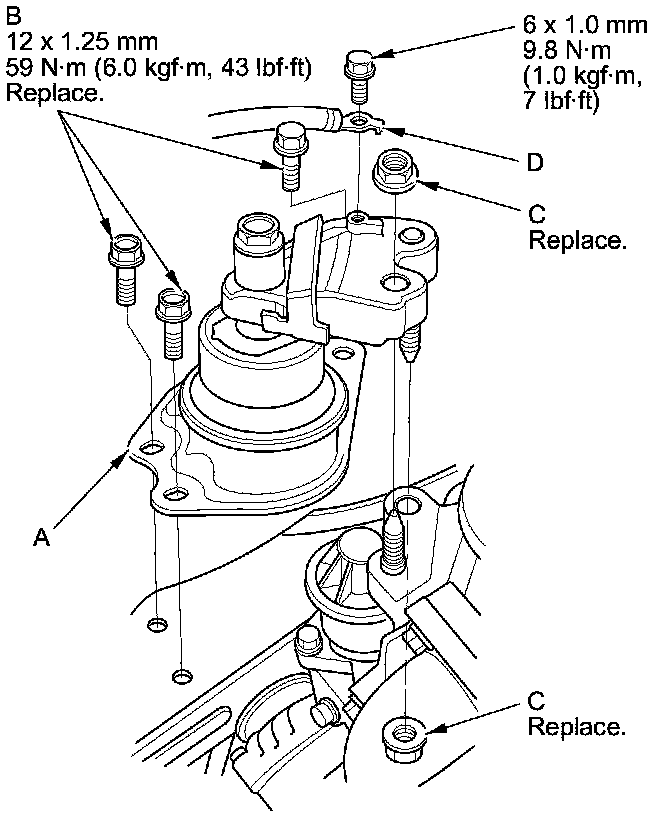 B
12 x 1.25 mm
59 N·m (6.0 kgf·m, 43 lbf·ft)
Replace.

6 x 1.0 mm
9.8 N·m
(1.0 kgf·m,
7 lbf·ft)

D

C
Replace.

A

C
Replace.