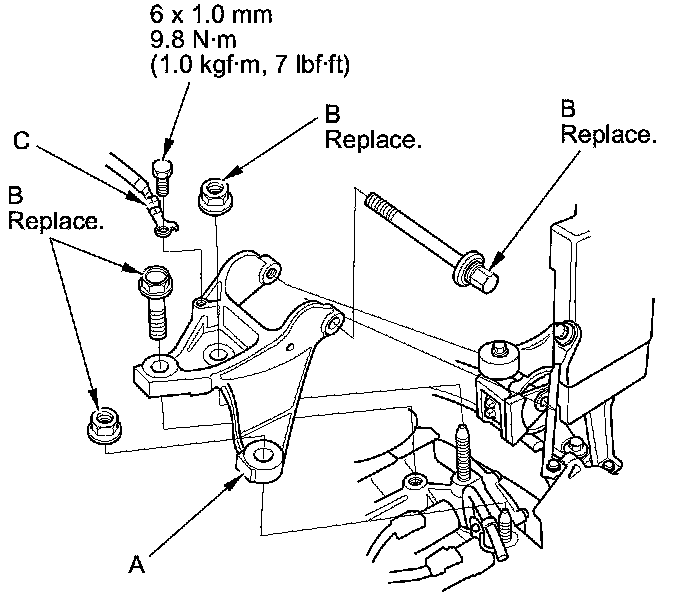 6 x 1.0 mm
9.8 N·m
(1.0 kgf·m, 7 lbf·ft)

C

B
Replace.

B
Replace.

B
Replace.

A